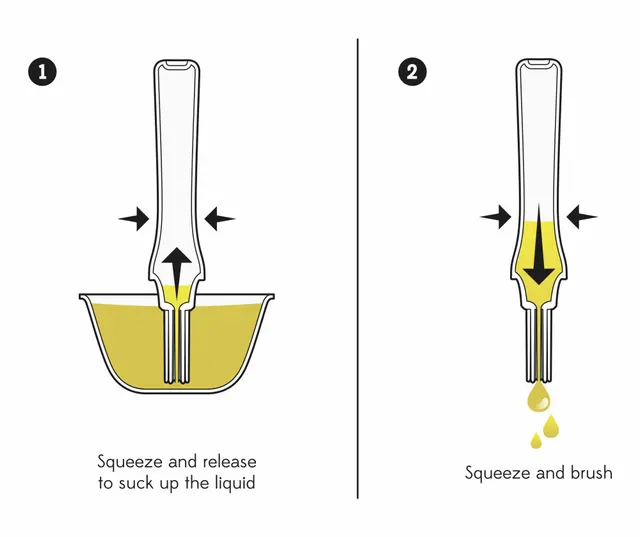 1

Squeeze and release to suck up the liquid

2

Squeeze and brush